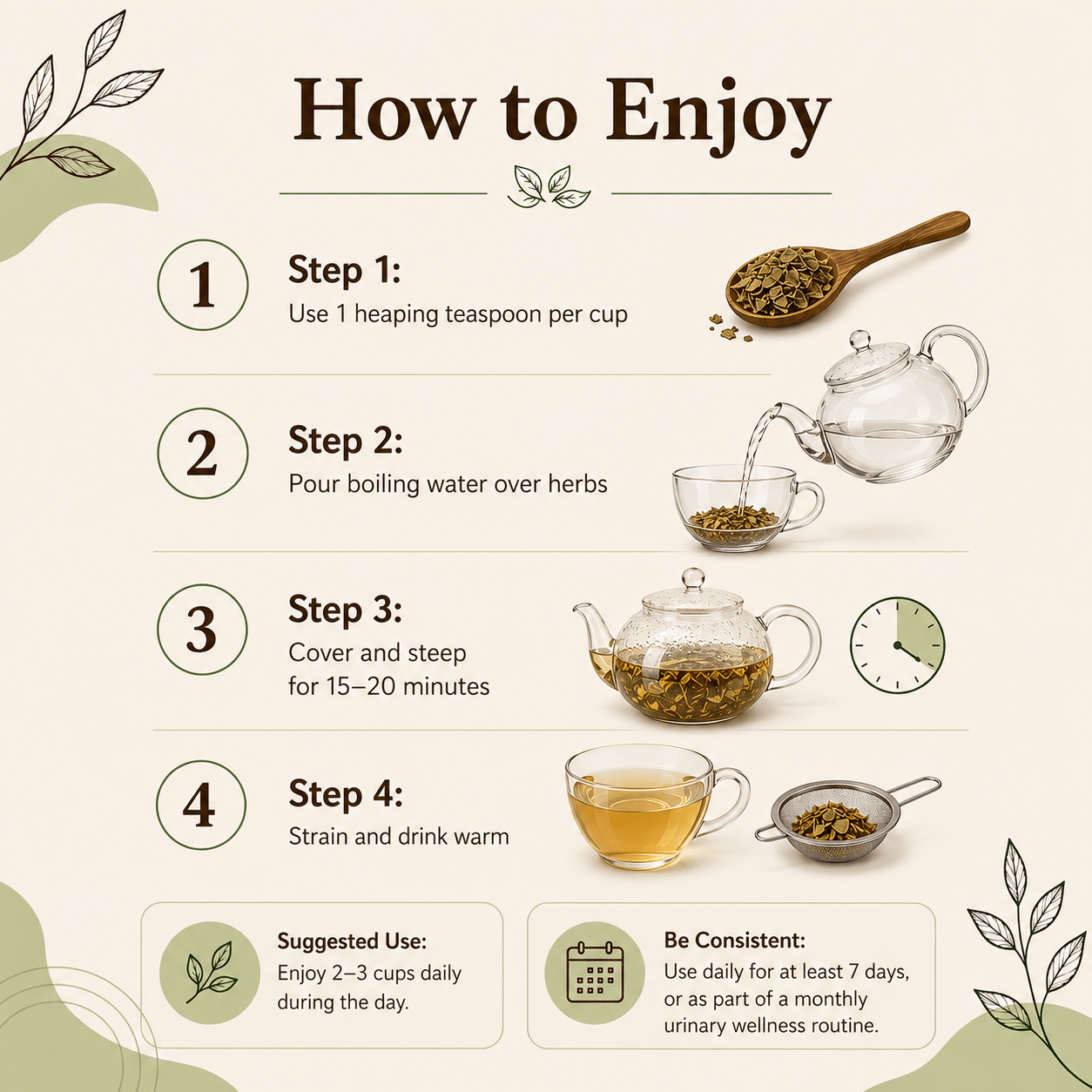 How to Enjoy

1
Step 1:
Use 1 heaping teaspoon per cup

2
Step 2:
Pour boiling water over herbs

3
Step 3:
Cover and steep for 15–20 minutes

4
Step 4:
Strain and drink warm

Suggested Use:
Enjoy 2–3 cups daily during the day.

Be Consistent:
Use daily for at least 7 days, or as part of a monthly urinary wellness routine.