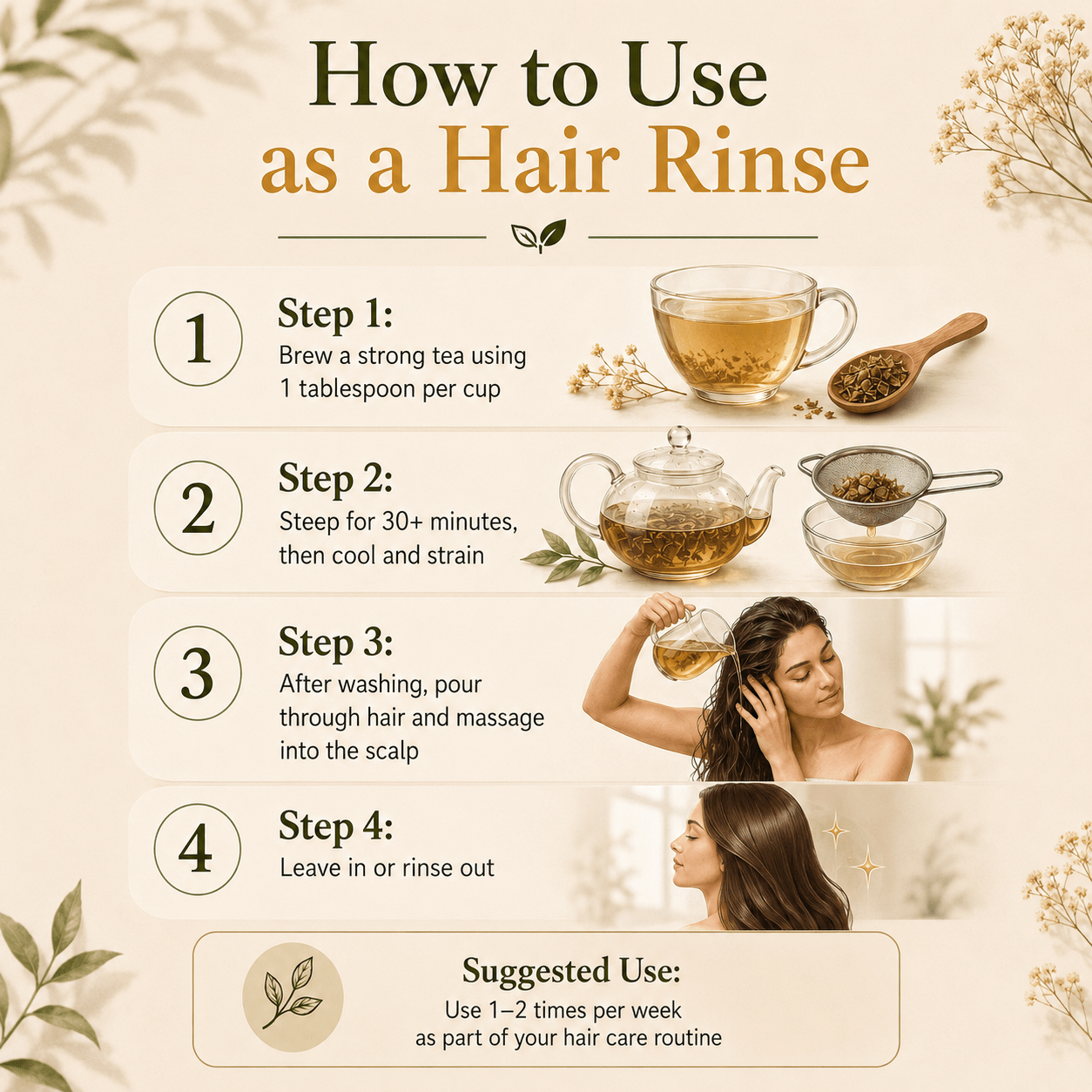 How to Use as a Hair Rinse

1
Step 1:
Brew a strong tea using 1 tablespoon per cup

2
Step 2:
Steep for 30+ minutes, then cool and strain

3
Step 3:
After washing, pour through hair and massage into the scalp

4
Step 4:
Leave in or rinse out

Suggested Use:
Use 1–2 times per week as part of your hair care routine